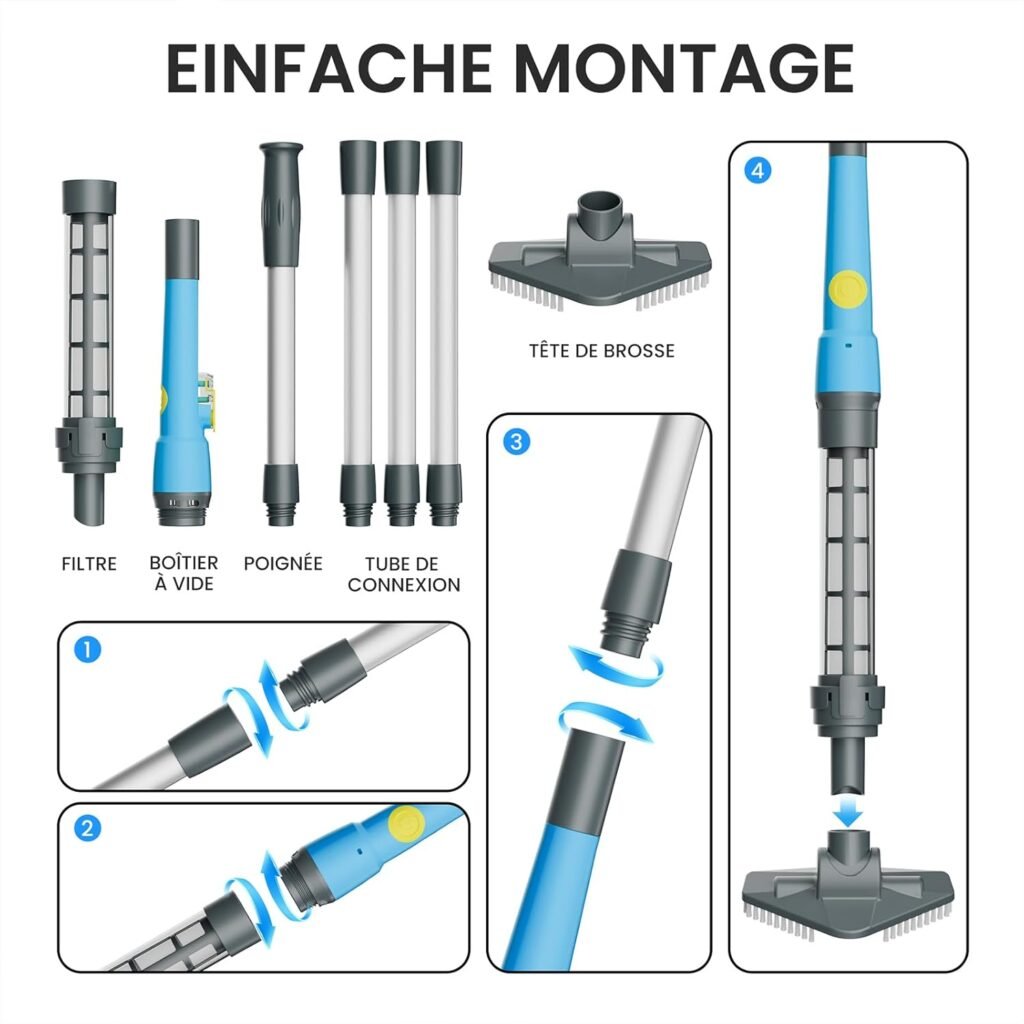 EINFACHE MONTAGE

FILTRE

BOÎTIER À VIDE

POIGNÉE

TUBE DE CONNEXION

TÊTE DE BROSSE

1

2

3

4