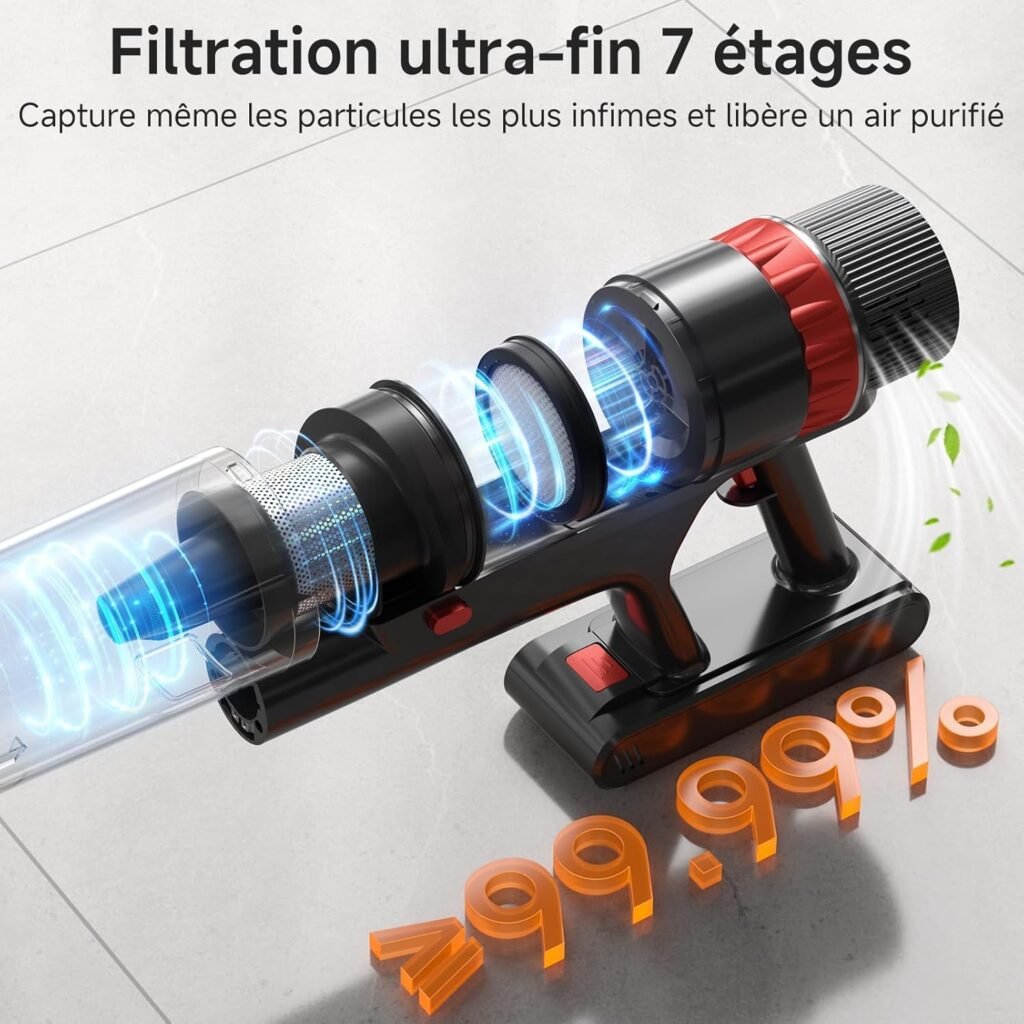 Filtration ultra-fin 7 étages

Capture même les particules les plus infimes et libère un air purifié

≥99.99%