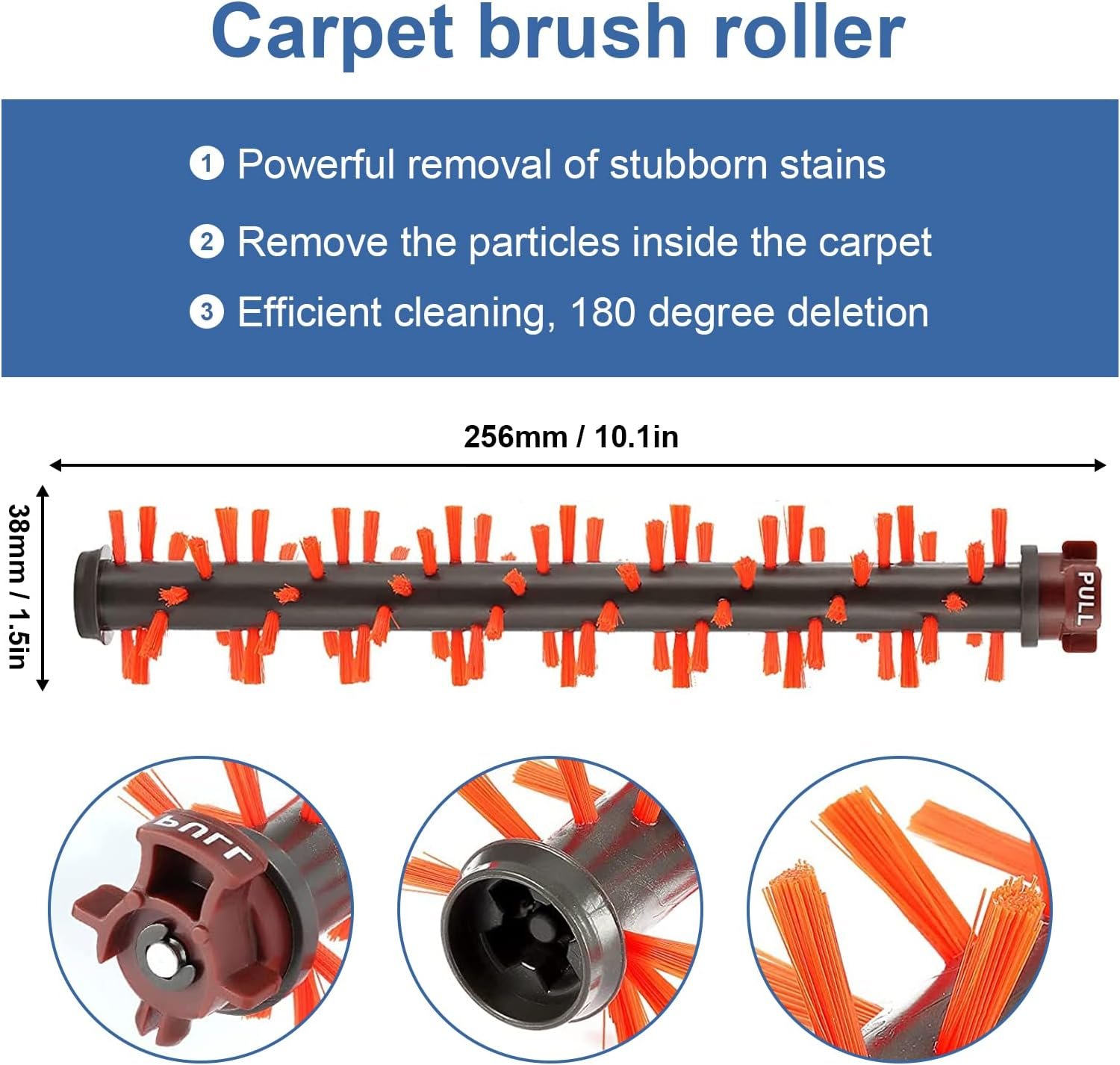 Carpet brush roller

1 Powerful removal of stubborn stains

2 Remove the particles inside the carpet

3 Efficient cleaning, 180 degree deletion

256mm / 10.1in

38mm / 1.5in

PULL

PULL