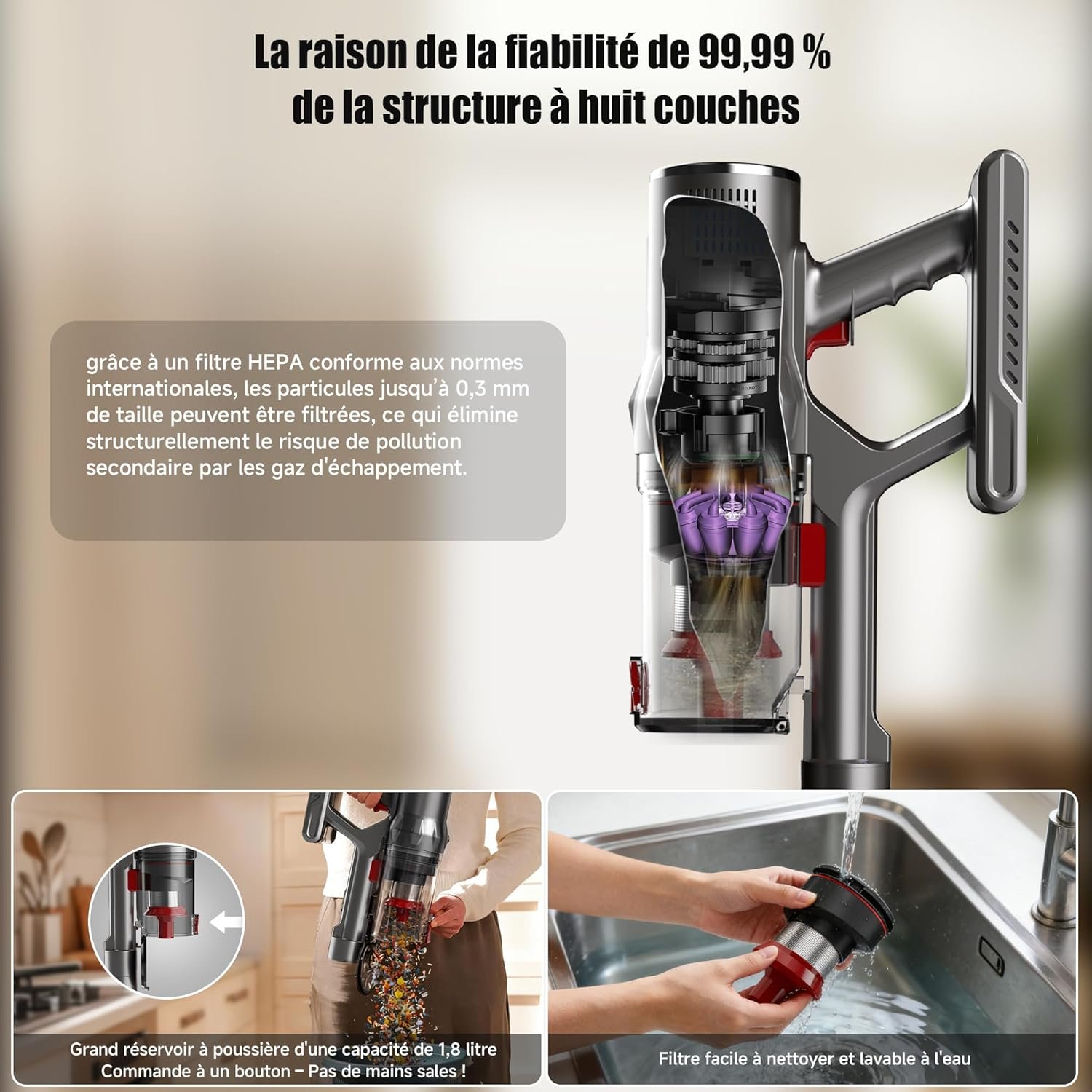 La raison de la fiabilité de 99,99 %
de la structure à huit couches

grâce à un filtre HEPA conforme aux normes internationales, les particules jusqu'à 0,3 mm de taille peuvent être filtrées, ce qui élimine structurellement le risque de pollution secondaire par les gaz d'échappement.

Grand réservoir à poussière d'une capacité de 1,8 litre
Commande à un bouton – Pas de mains sales !

Filtre facile à nettoyer et lavable à l'eau