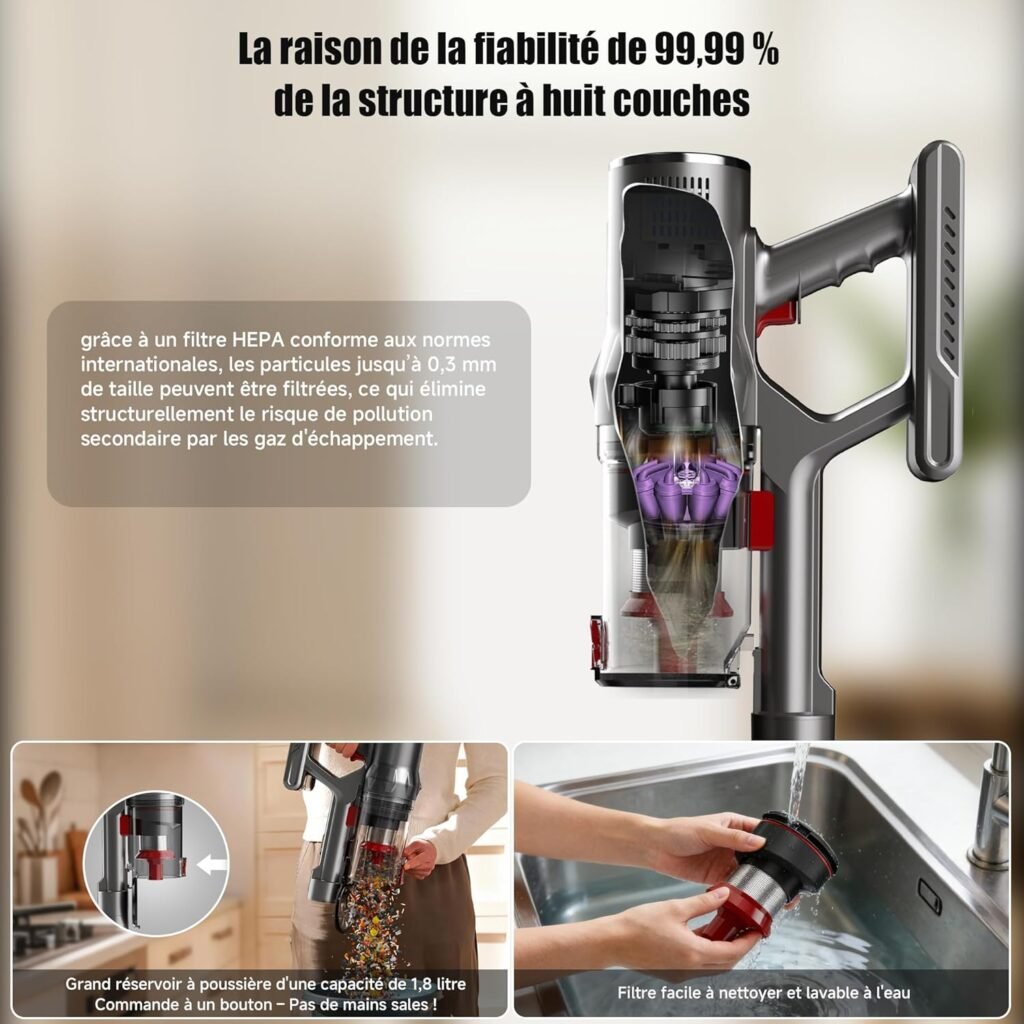 La raison de la fiabilité de 99,99 % de la structure à huit couches

grâce à un filtre HEPA conforme aux normes internationales, les particules jusqu'à 0,3 mm de taille peuvent être filtrées, ce qui élimine structurellement le risque de pollution secondaire par les gaz d'échappement.

Grand réservoir à poussière d'une capacité de 1,8 litre
Commande à un bouton – Pas de mains sales !

Filtre facile à nettoyer et lavable à l'eau